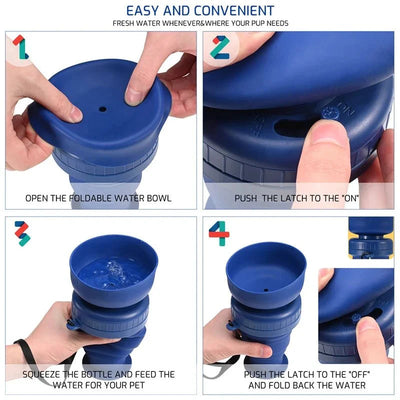 EASY AND CONVENIENT
FRESH WATER WHENEVER&WHERE YOUR PUP NEEDS

1
OPEN THE FOLDABLE WATER BOWL

2
ON
PUSH THE LATCH TO THE "ON"

3
SQUEEZE THE BOTTLE AND FEED THE WATER FOR YOUR PET

4
PUSH THE LATCH TO THE "OFF" AND FOLD BACK THE WATER