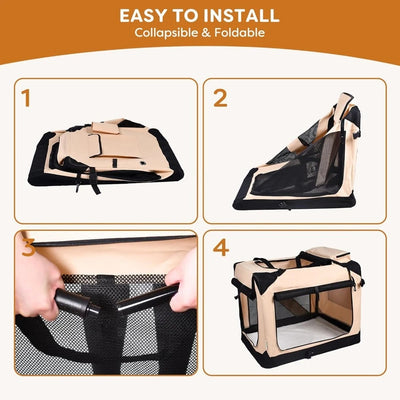 EASY TO INSTALL
Collapsible & Foldable

1

2

3

4